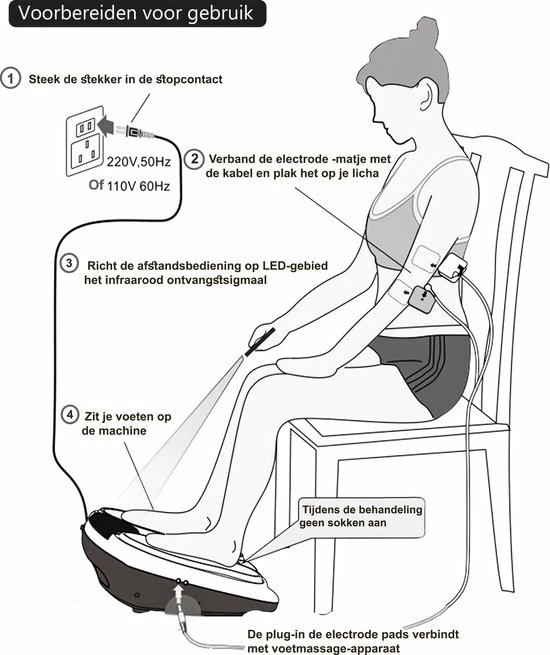 Voorbereiden voor gebruik

1 Steek de stekker in de stopcontact

220V,50Hz
Of 110V 60Hz

2 Verband de electrode -matje met de kabel en plak het op je licha

3 Richt de afstandsbediening op LED-gebied het infraarood ontvangstsigmaal

4 Zit je voeten op de machine

Tijdens de behandeling geen sokken aan

De plug-in de electrode pads verbindt met voetmassage-apparaat