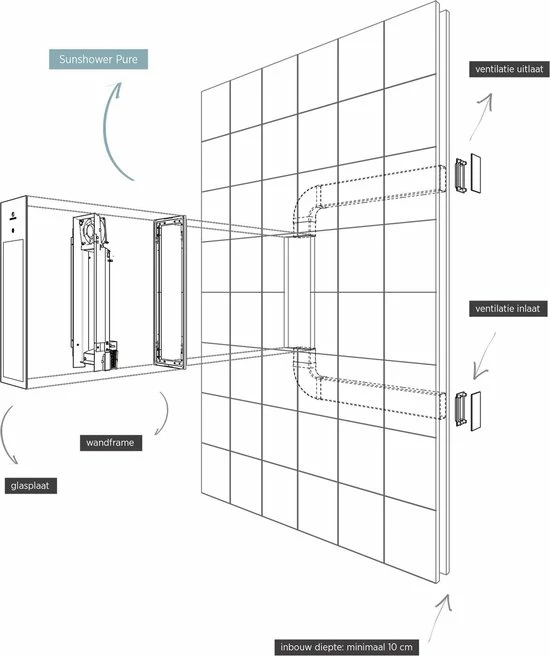 Sunshower Pure

ventilatie uitlaat

ventilatie inlaat

wandframe

glasplaat

inbouw diepte: minimaal 10 cm